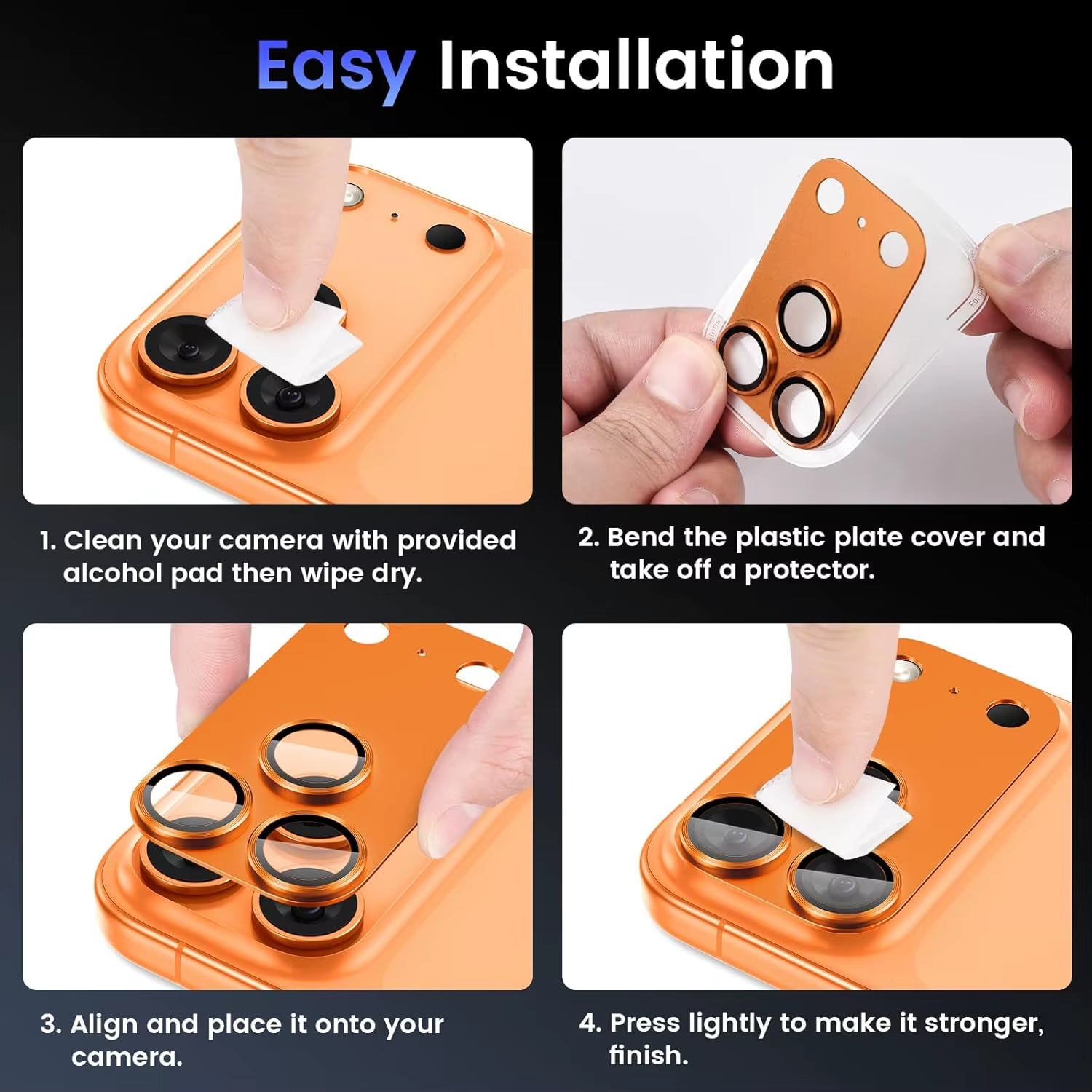 Easy Installation

1. Clean your camera with provided alcohol pad then wipe dry.

2. Bend the plastic plate cover and take off a protector.

3. Align and place it onto your camera.

4. Press lightly to make it stronger, finish.